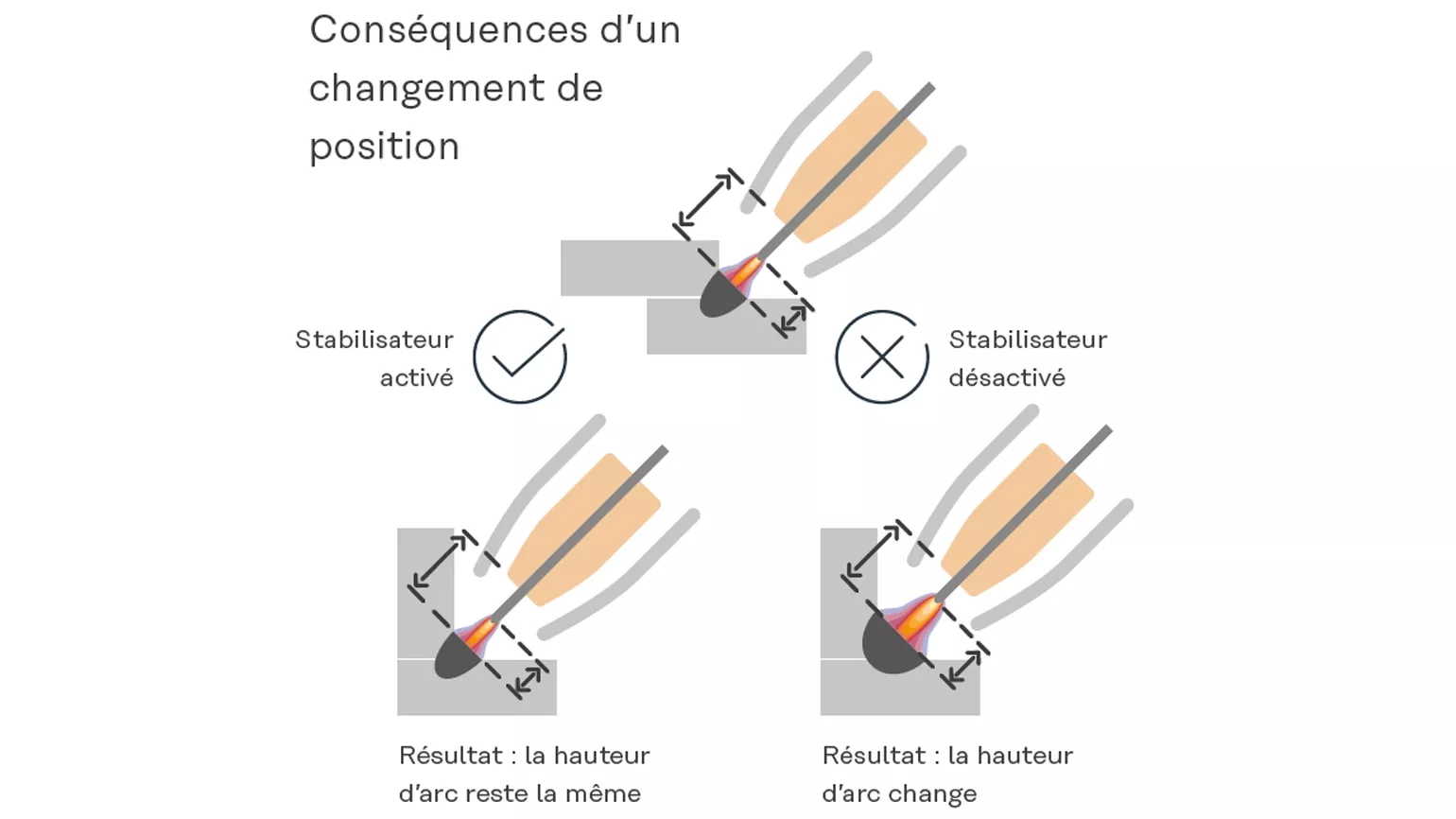 Conséquences d'un changement de position

Stabilisateur activé

Stabilisateur désactivé

Résultat : la hauteur d'arc reste la même

Résultat : la hauteur d'arc change